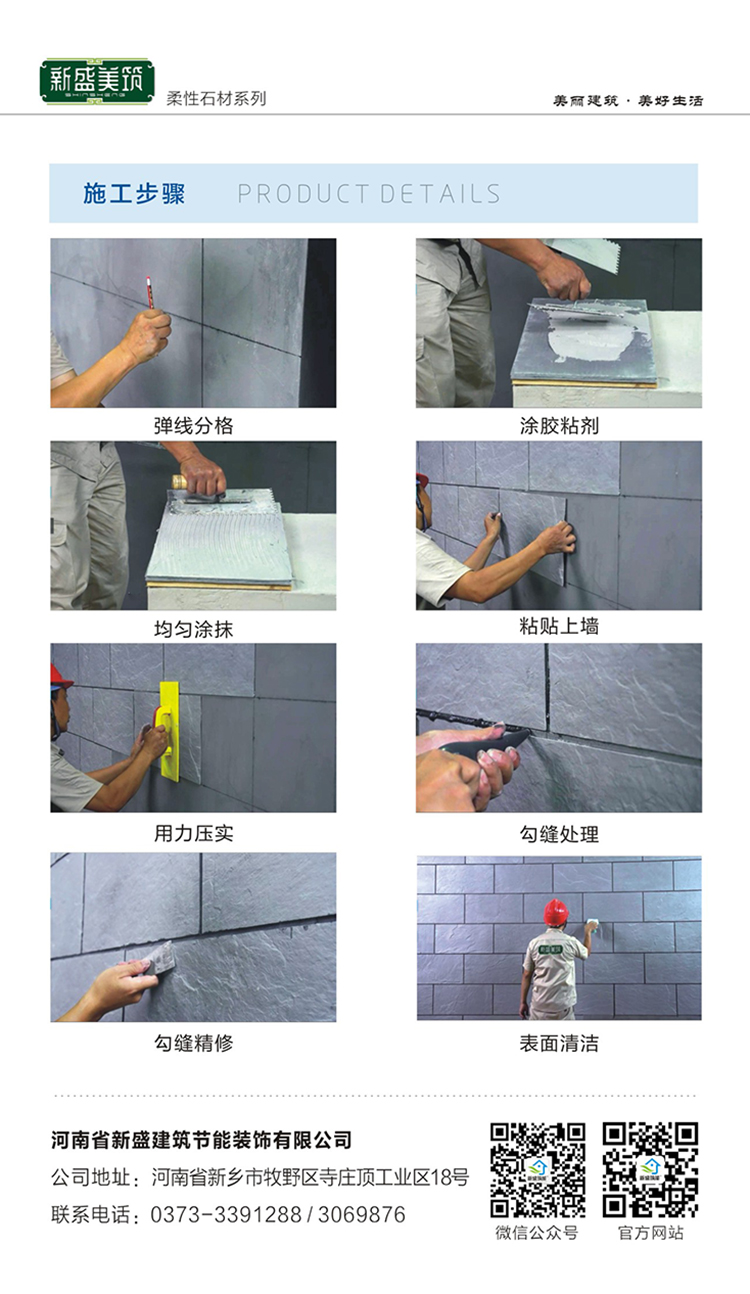 新盛美筑

柔性石材系列

美丽建筑 · 美好生活

施工步骤 PRODUCT DETAILS

弹线分格

涂胶粘剂

均匀涂抹

粘贴上墙

用力压实

勾缝处理

勾缝精修

表面清洁

河南省新盛建筑节能装饰有限公司

公司地址：河南省新乡市牧野区寺庄顶工业区18号

联系电话：0373-3391288 / 3069876

微信公众号

官方网站